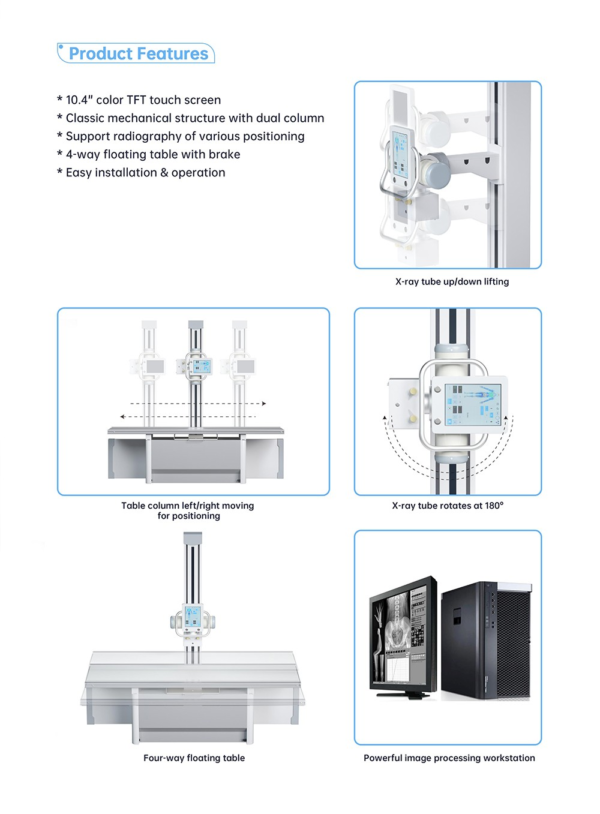 Product Features

* 10.4" color TFT touch screen
* Classic mechanical structure with dual column
* Support radiography of various positioning
* 4-way floating table with brake
* Easy installation & operation

X-ray tube up/down lifting

Table column left/right moving for positioning

X-ray tube rotates at 180°

Four-way floating table

Powerful image processing workstation